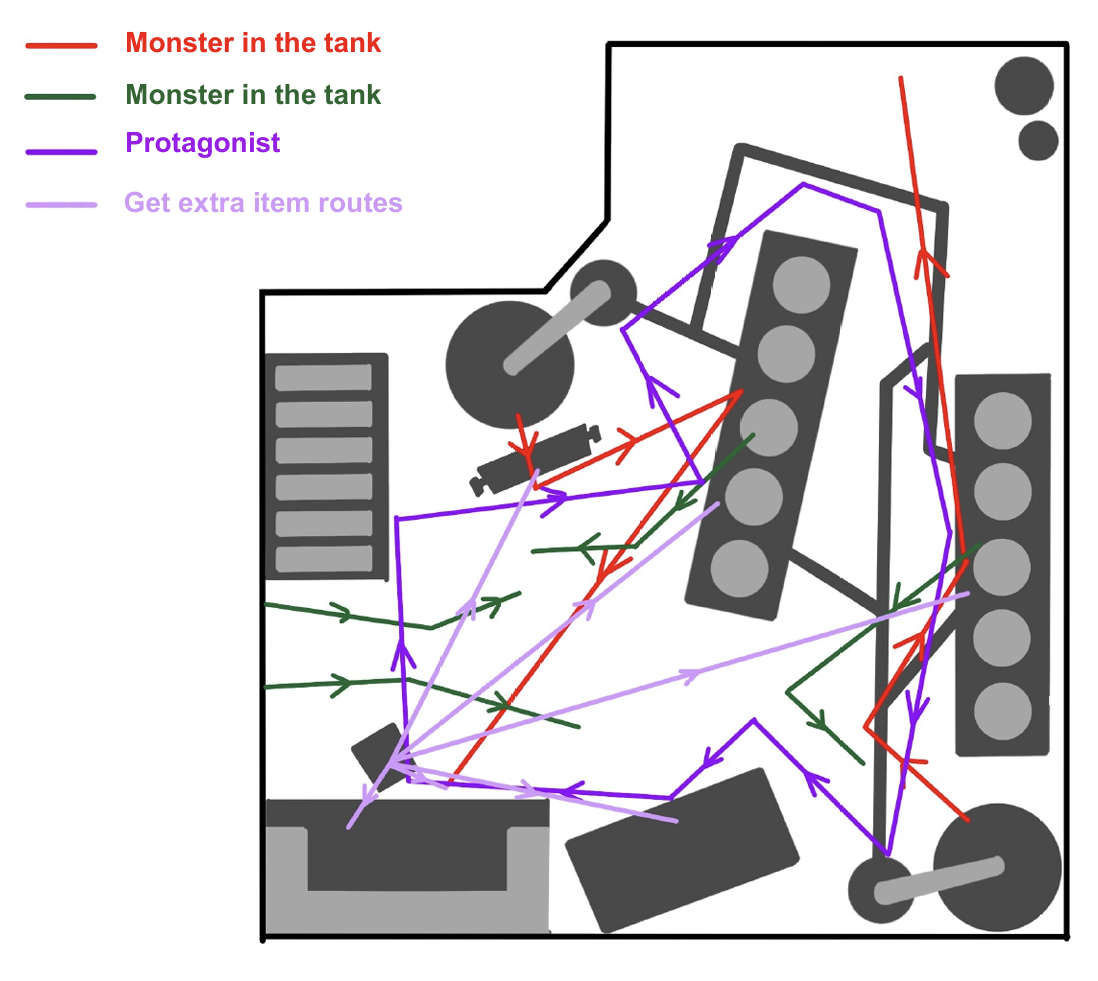 Monster in the tank
Monster in the tank
Protagonist
Get extra item routes